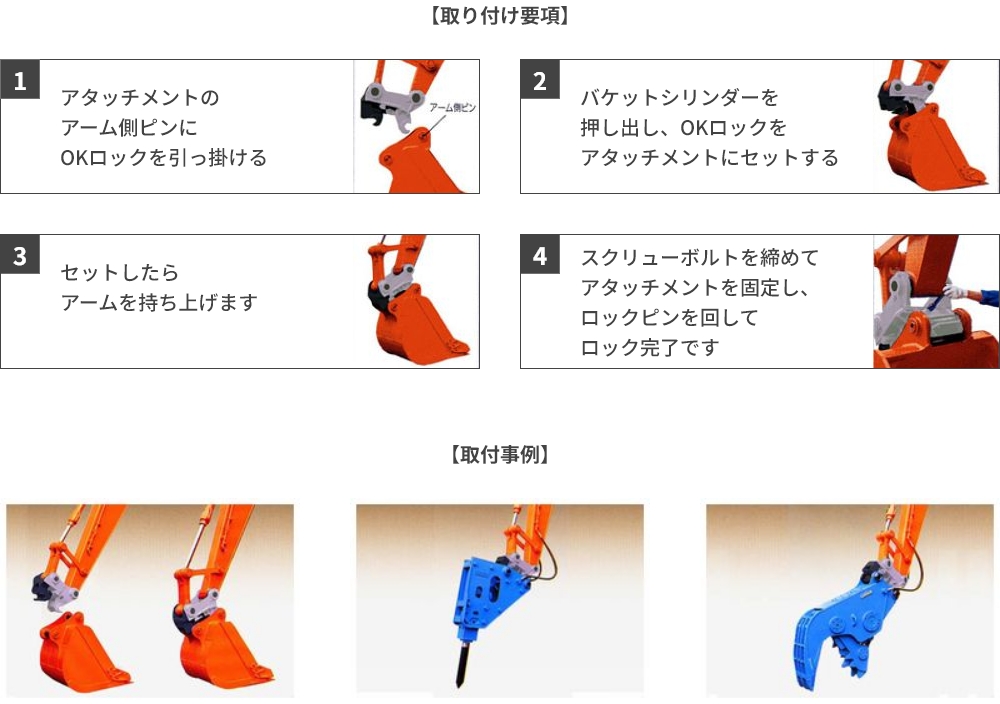 【取り付け要項】

1
アタッチメントの
アーム側ピンに
OKロックを引っ掛ける

アーム側ピン

2
バケットシリンダーを
押し出し、OKロックを
アタッチメントにセットする

3
セットしたら
アームを持ち上げます

4
スクリューボルトを締めて
アタッチメントを固定し、
ロックピンを回して
ロック完了です

【取付事例】