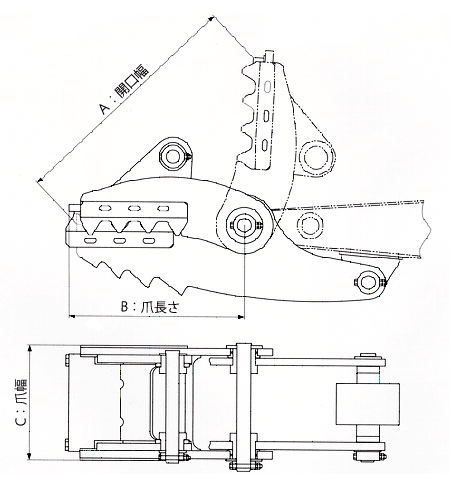 A：開口幅

B：爪長さ

C：爪幅