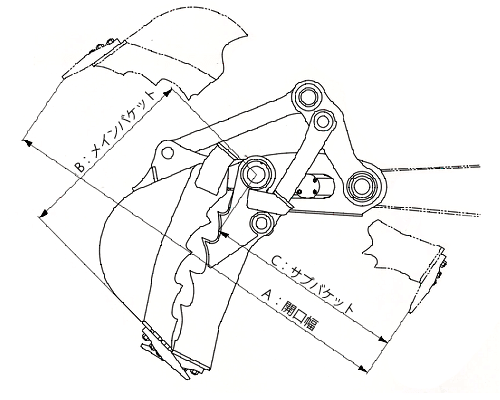 B：メインバケット
C：サブバケット
A：開口幅